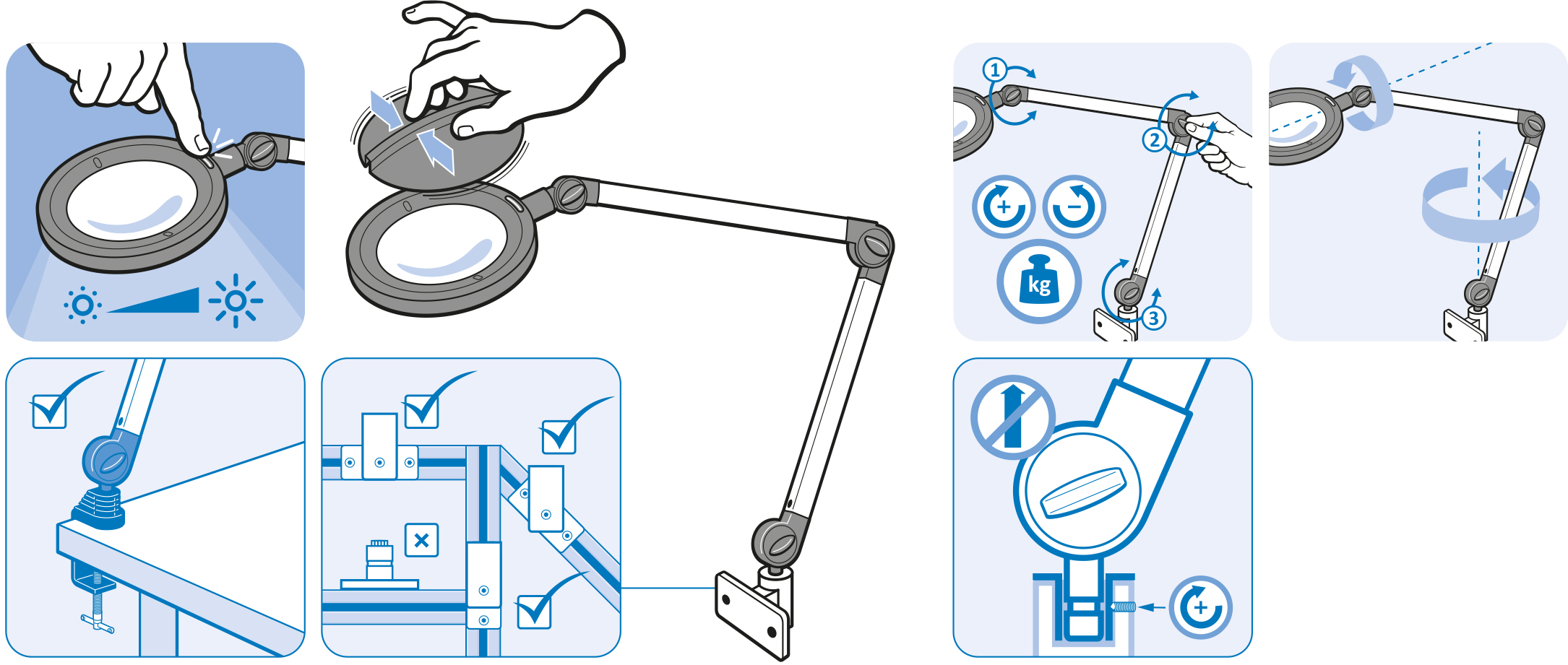 1
2
3
kg