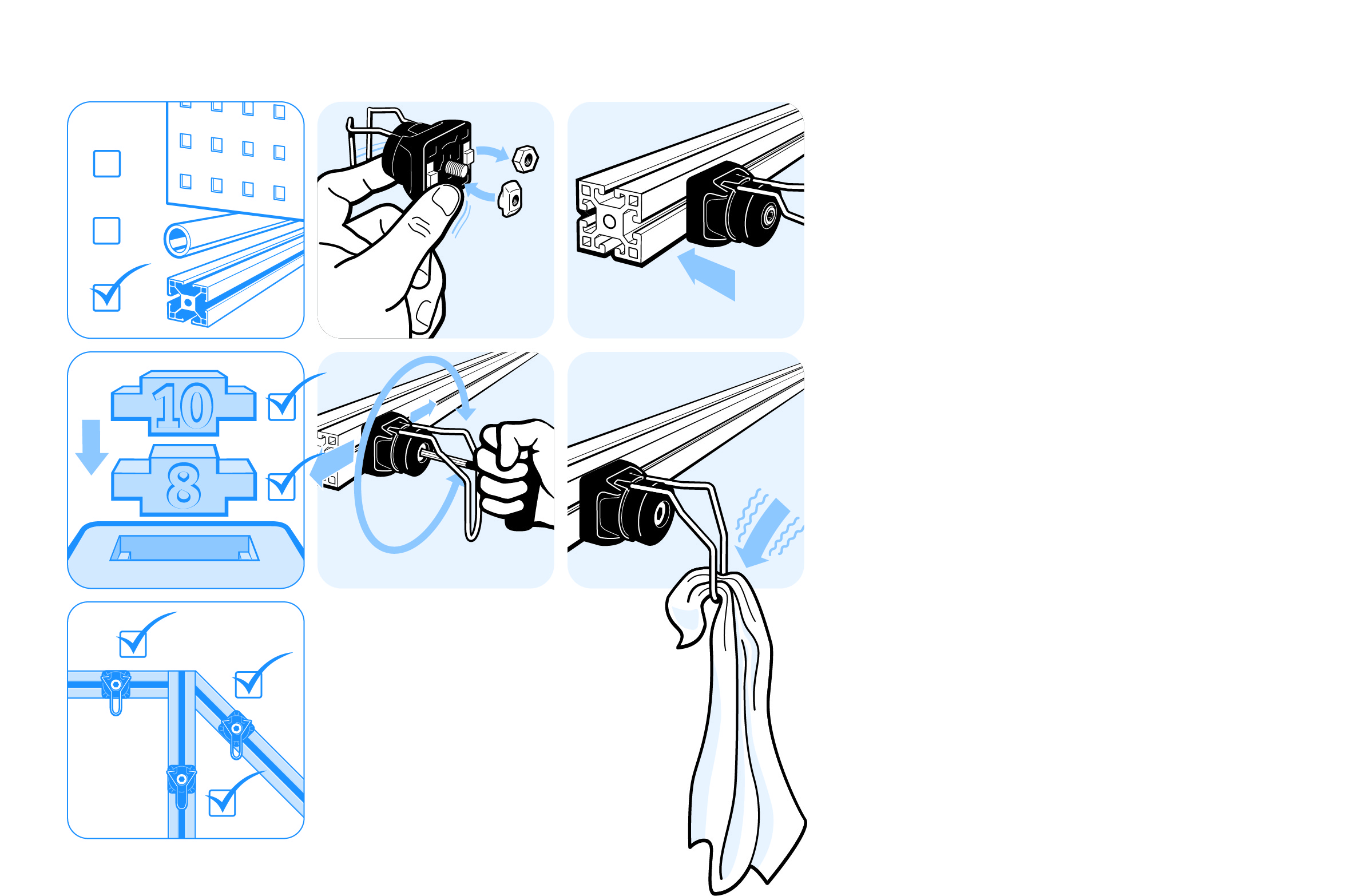 10

8