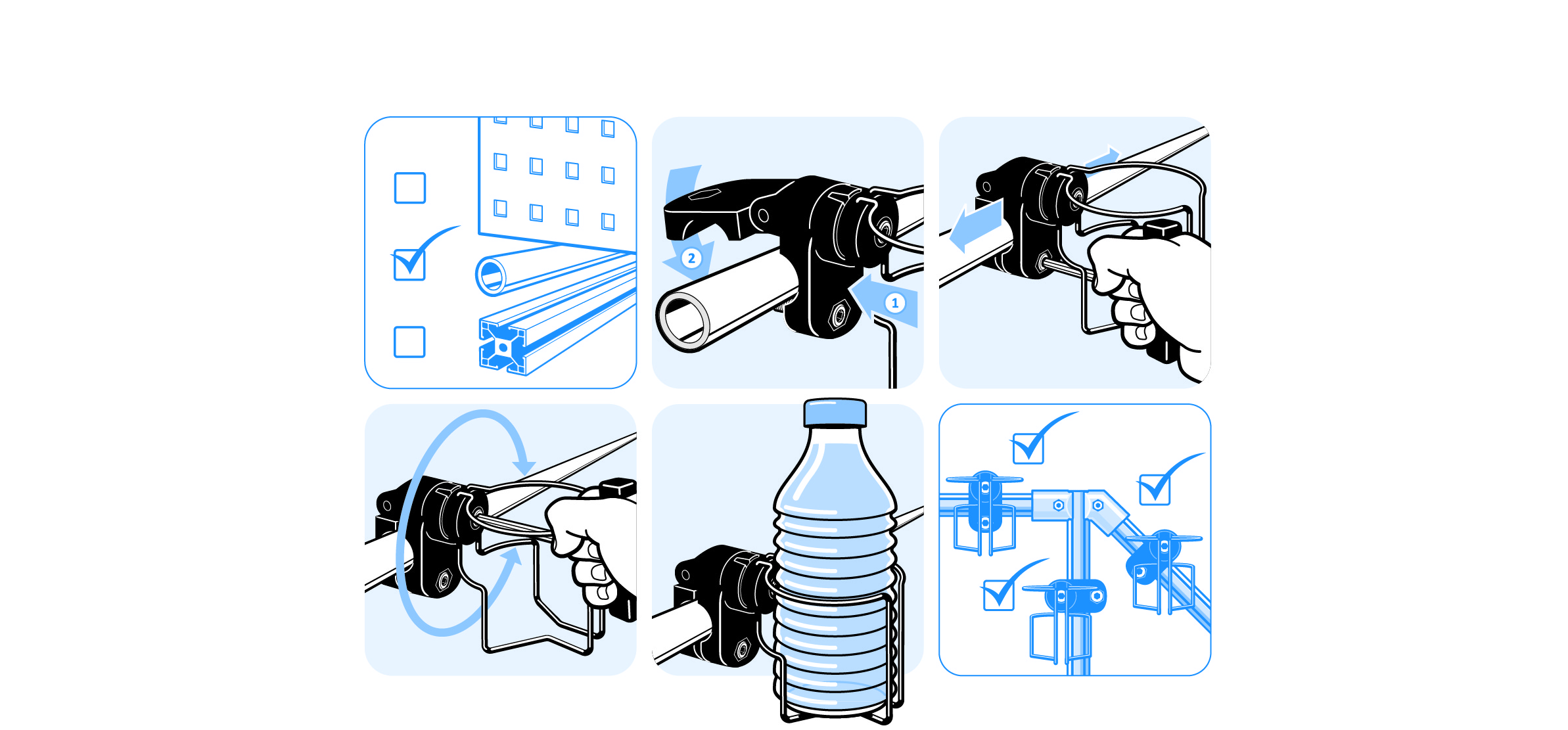 2
1