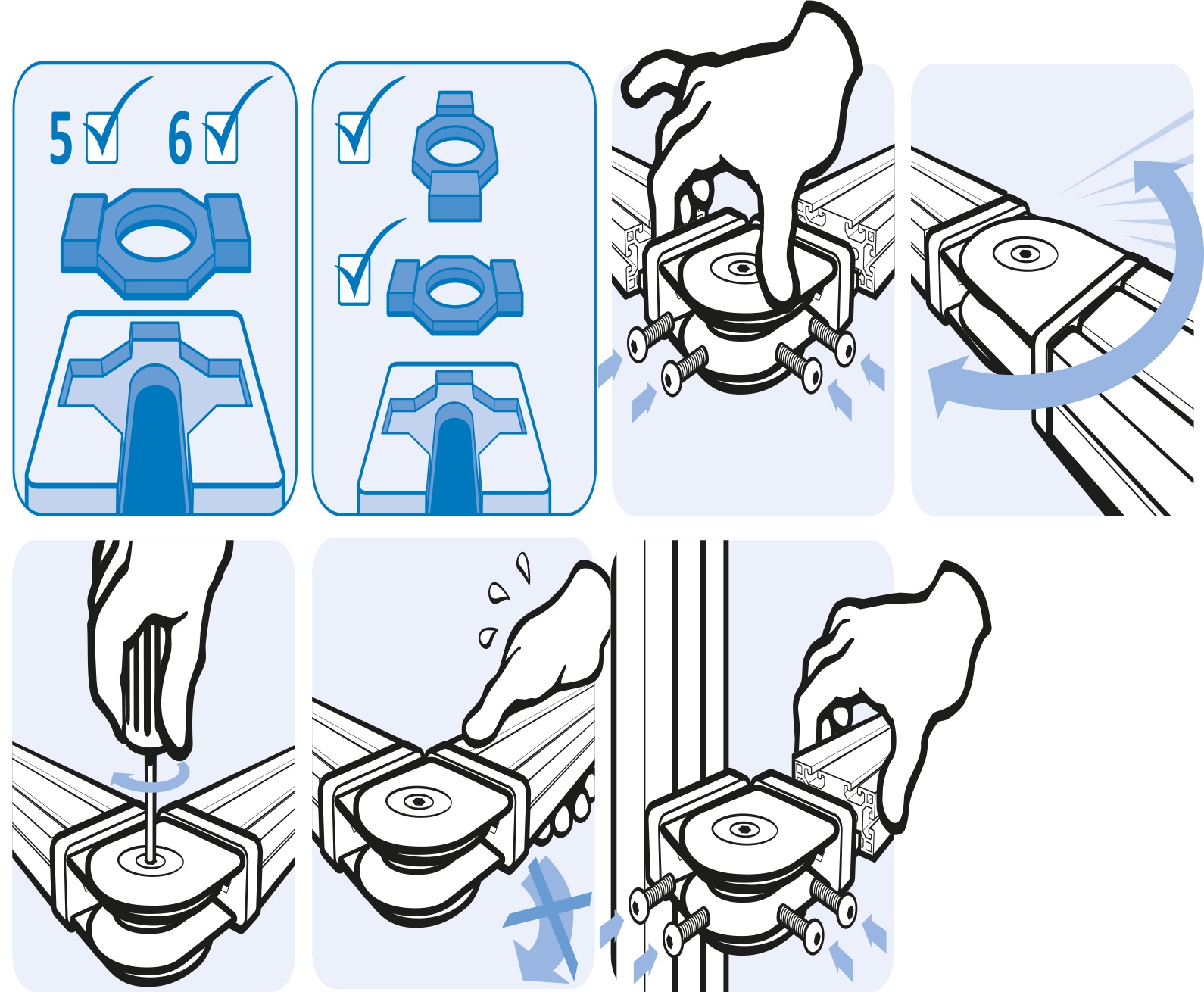 5 6