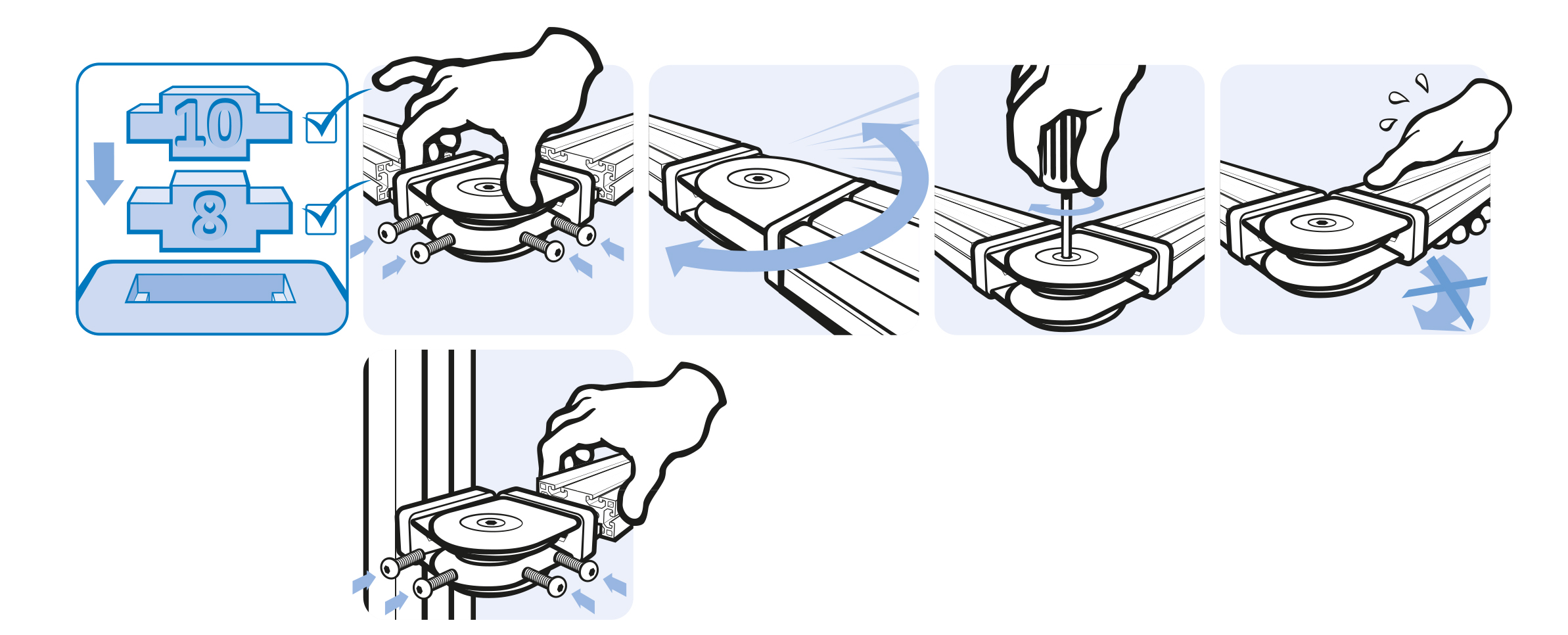 10
8