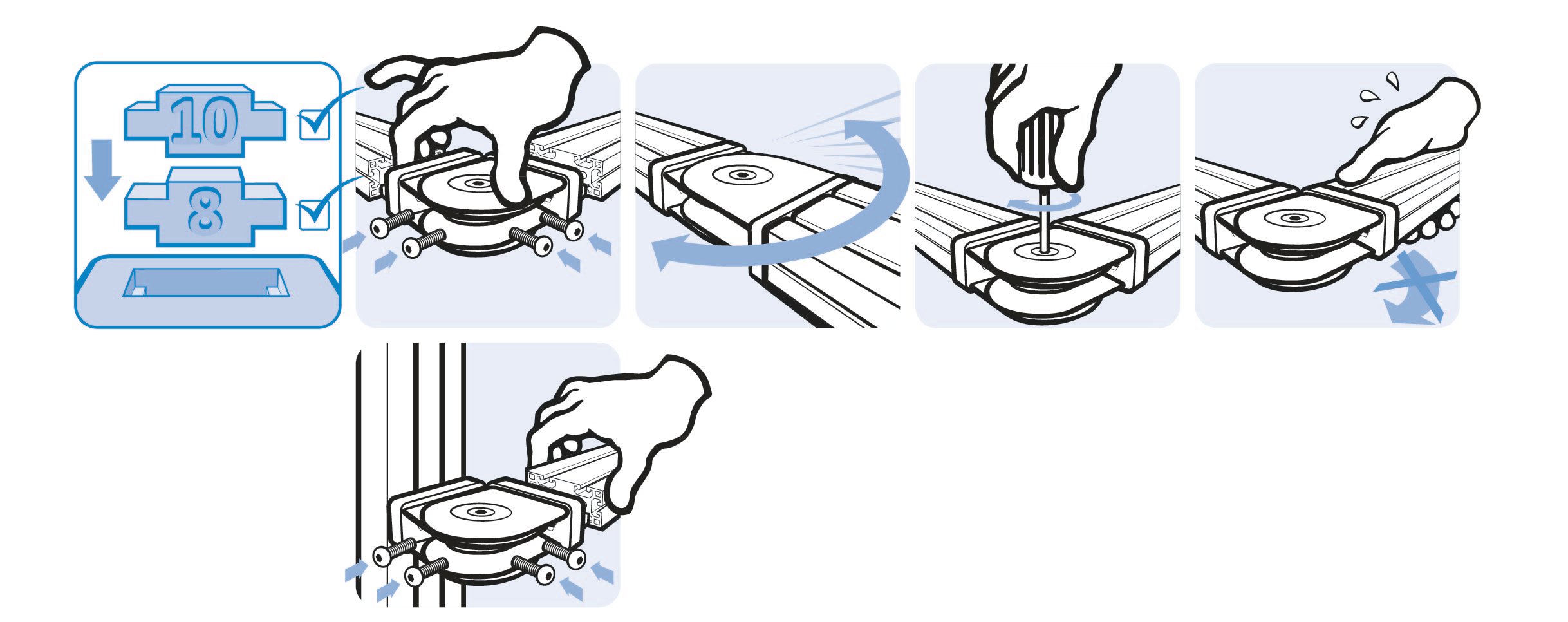 10
8