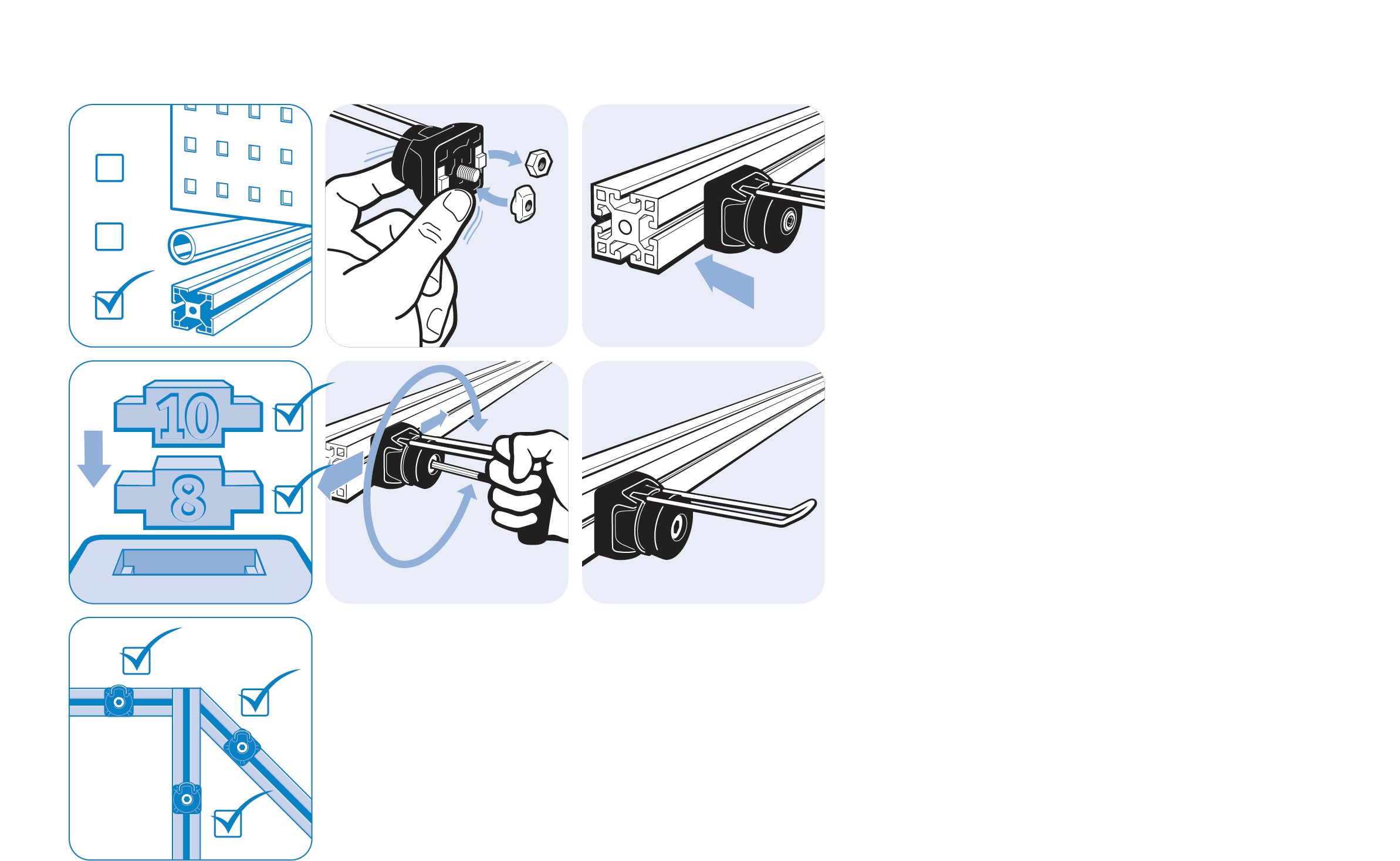 10
8