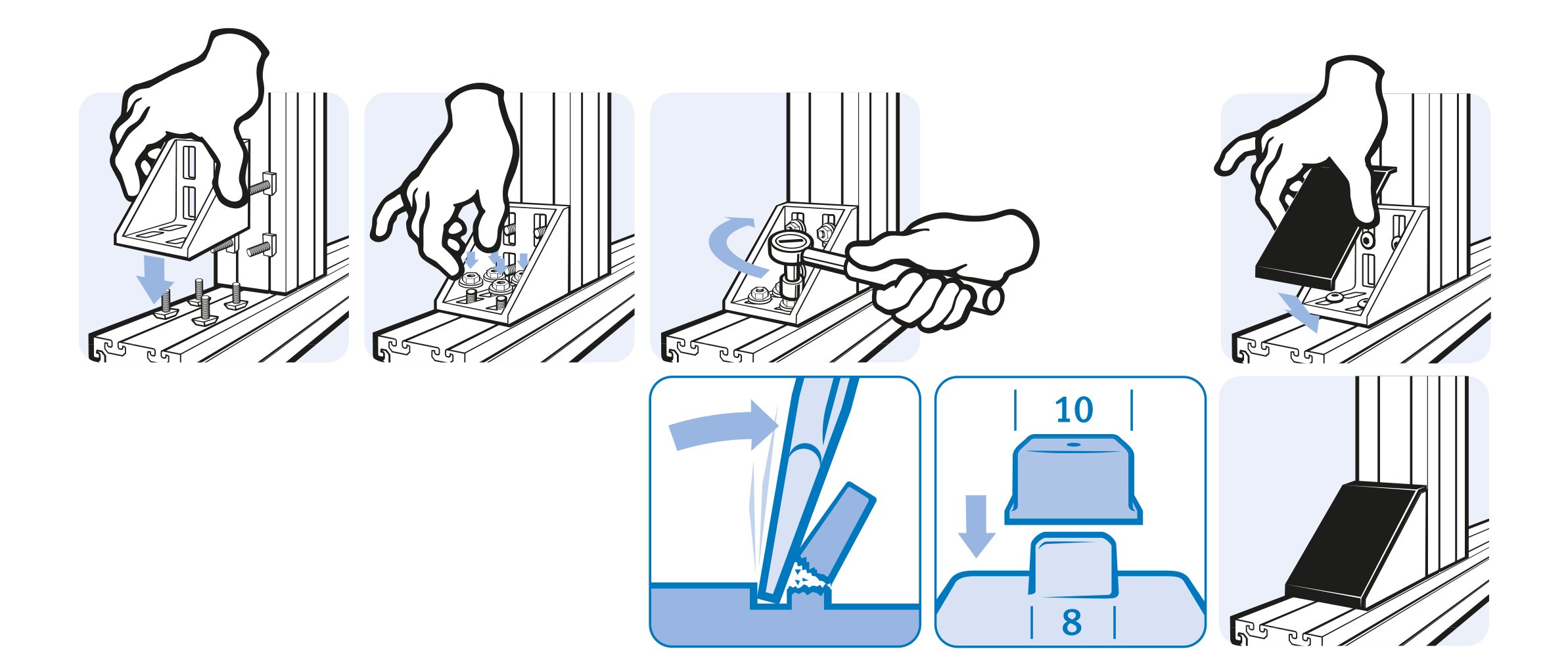 10

8