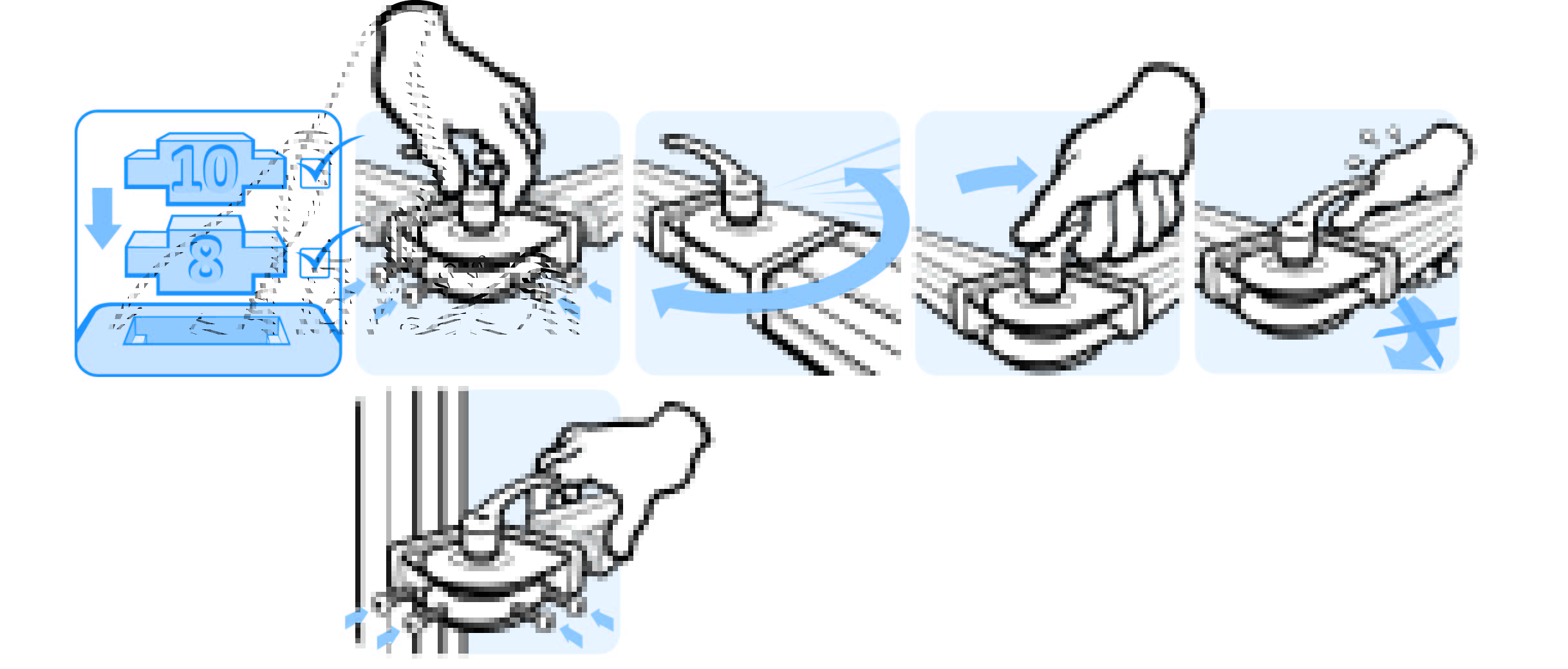 10
8