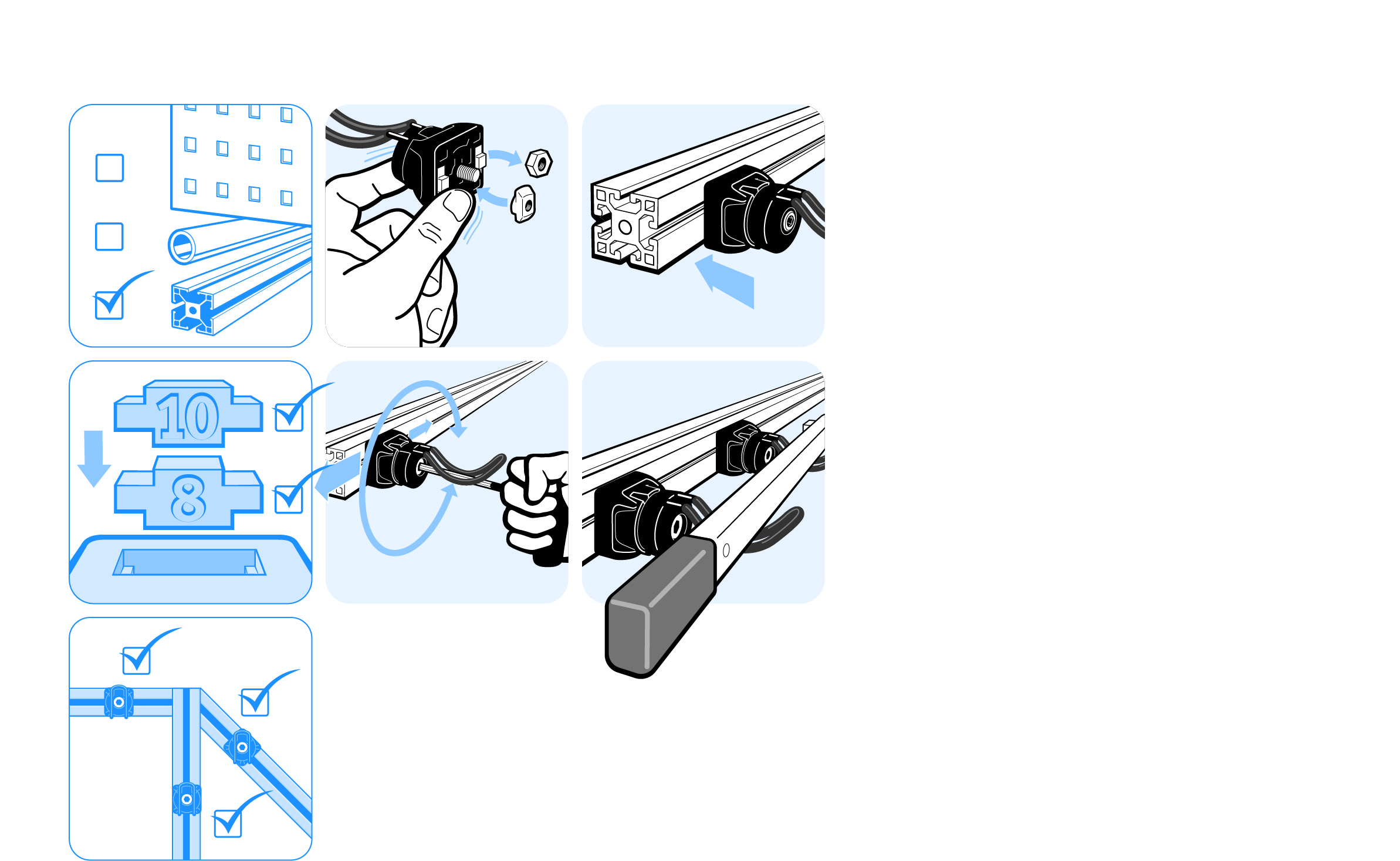 10

8