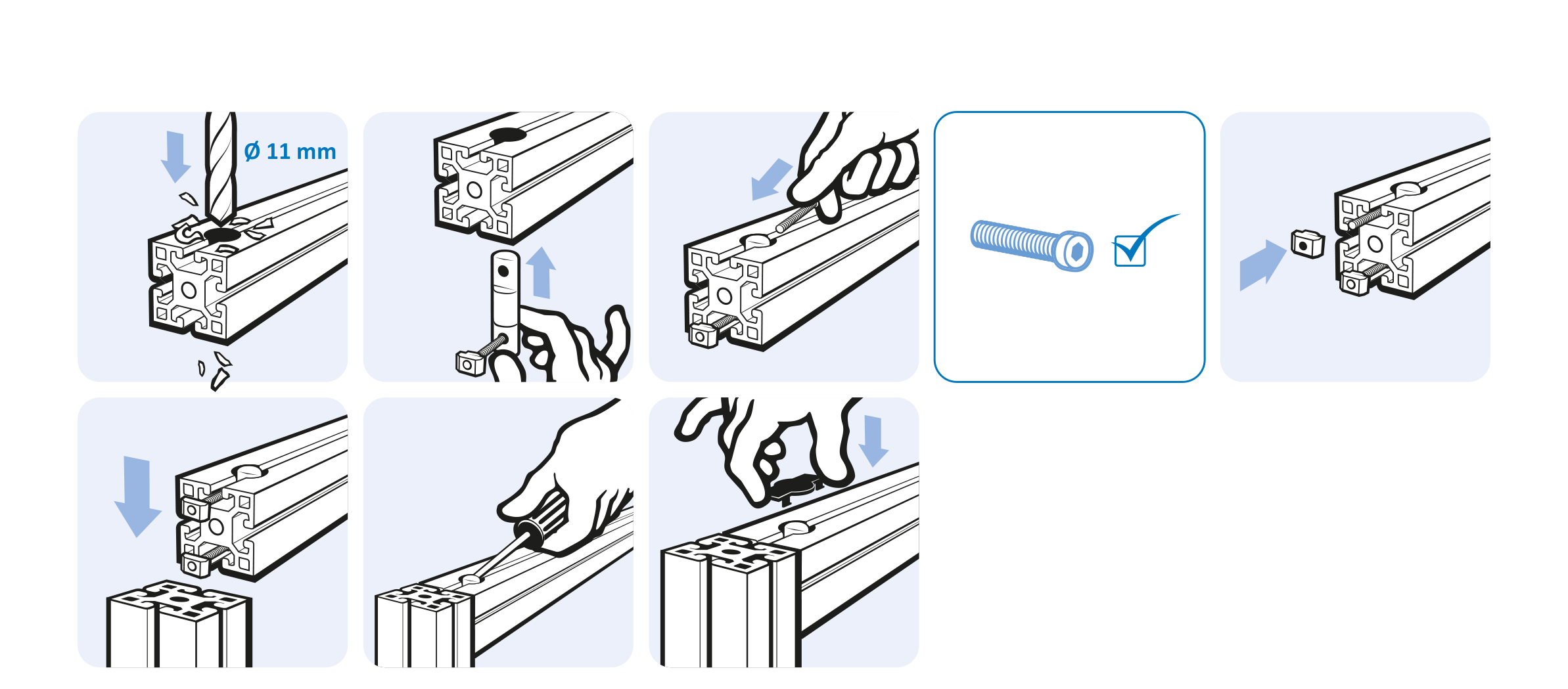 Ø 11 mm