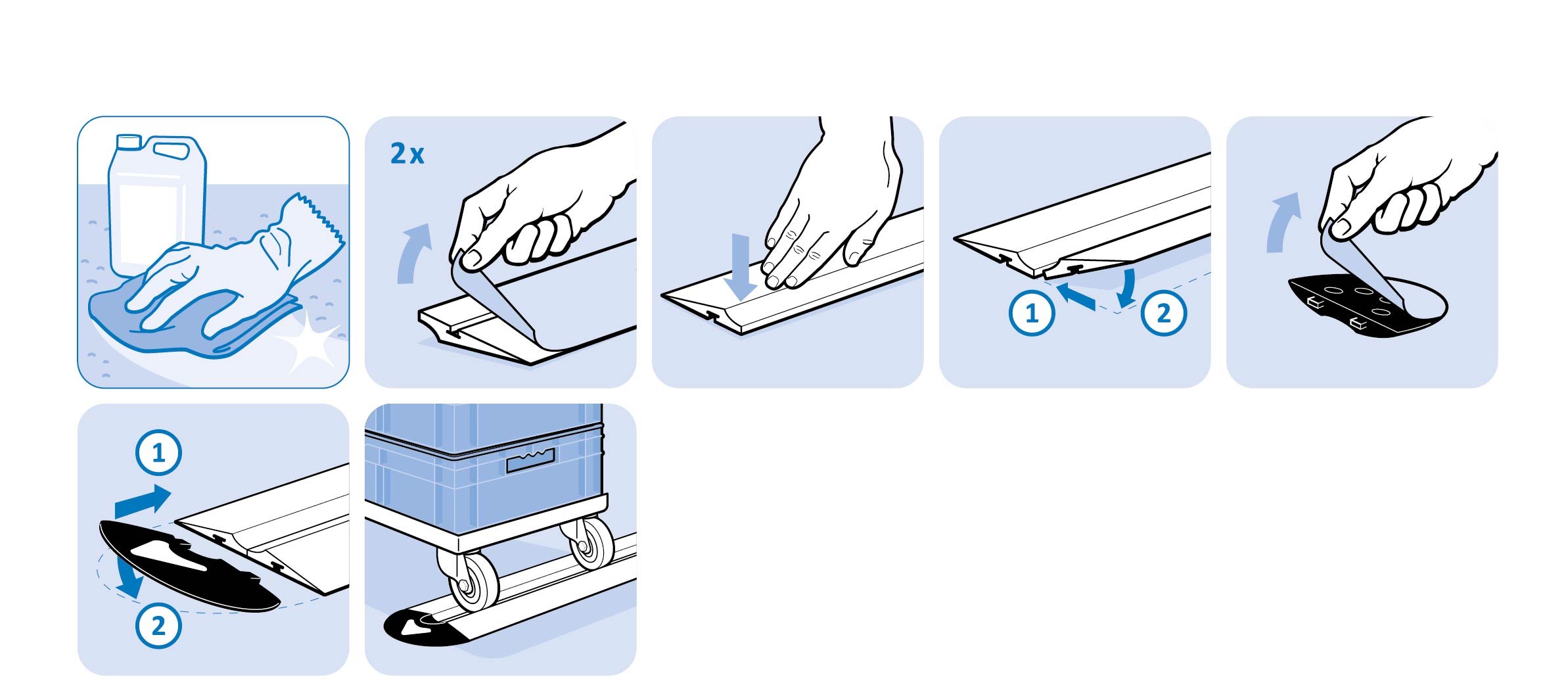 2x

1

2

1

2