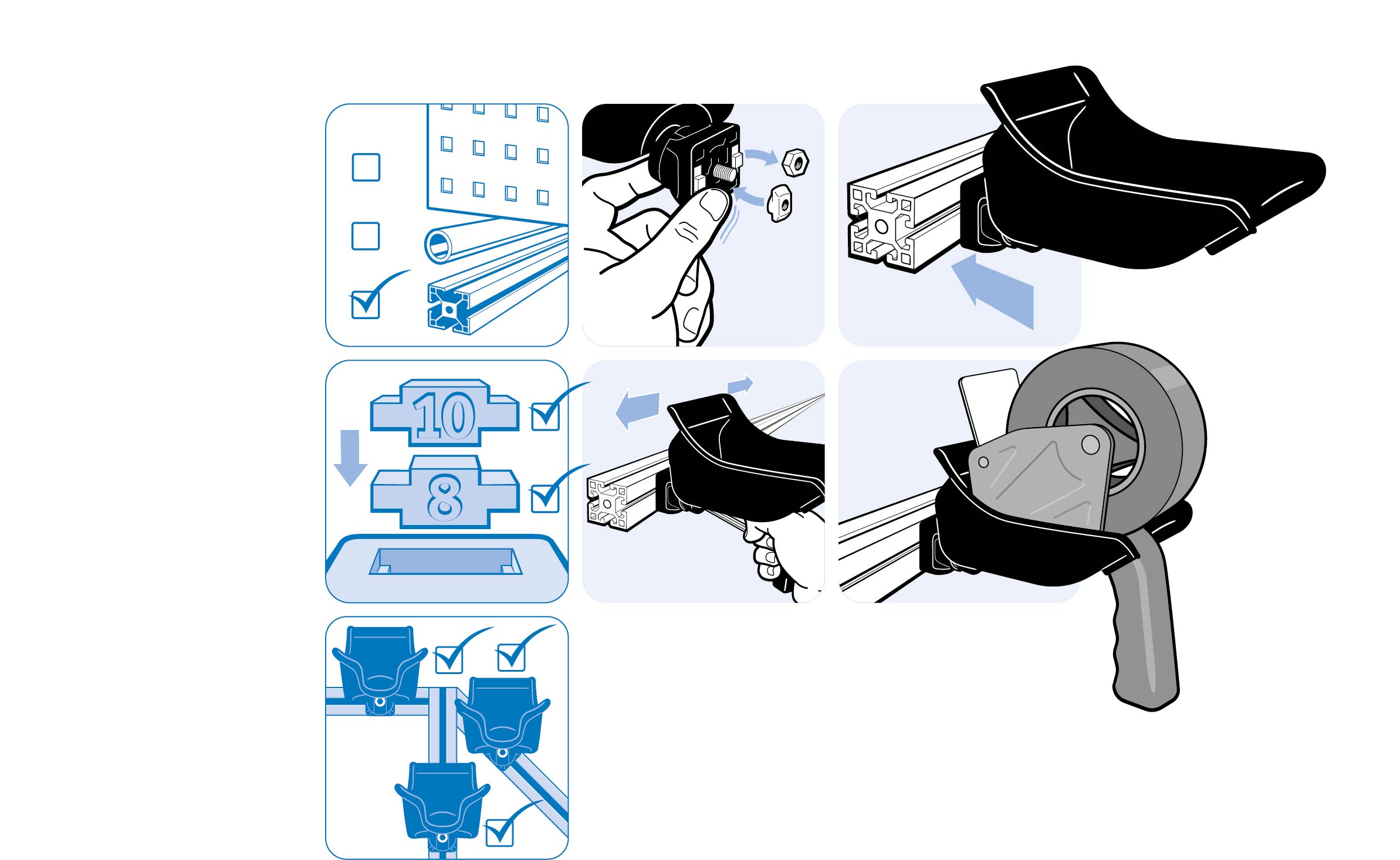 10
8