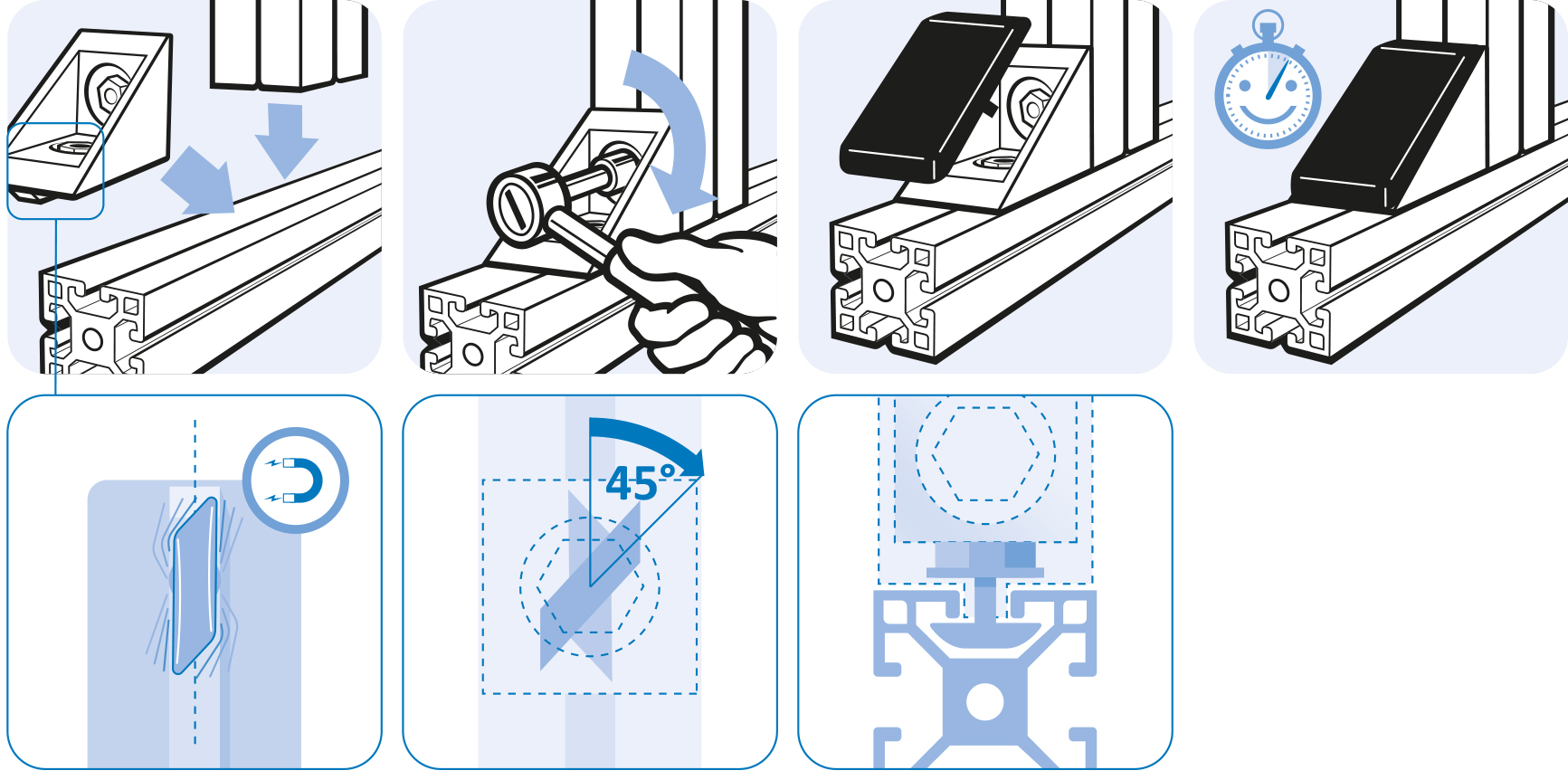 45°