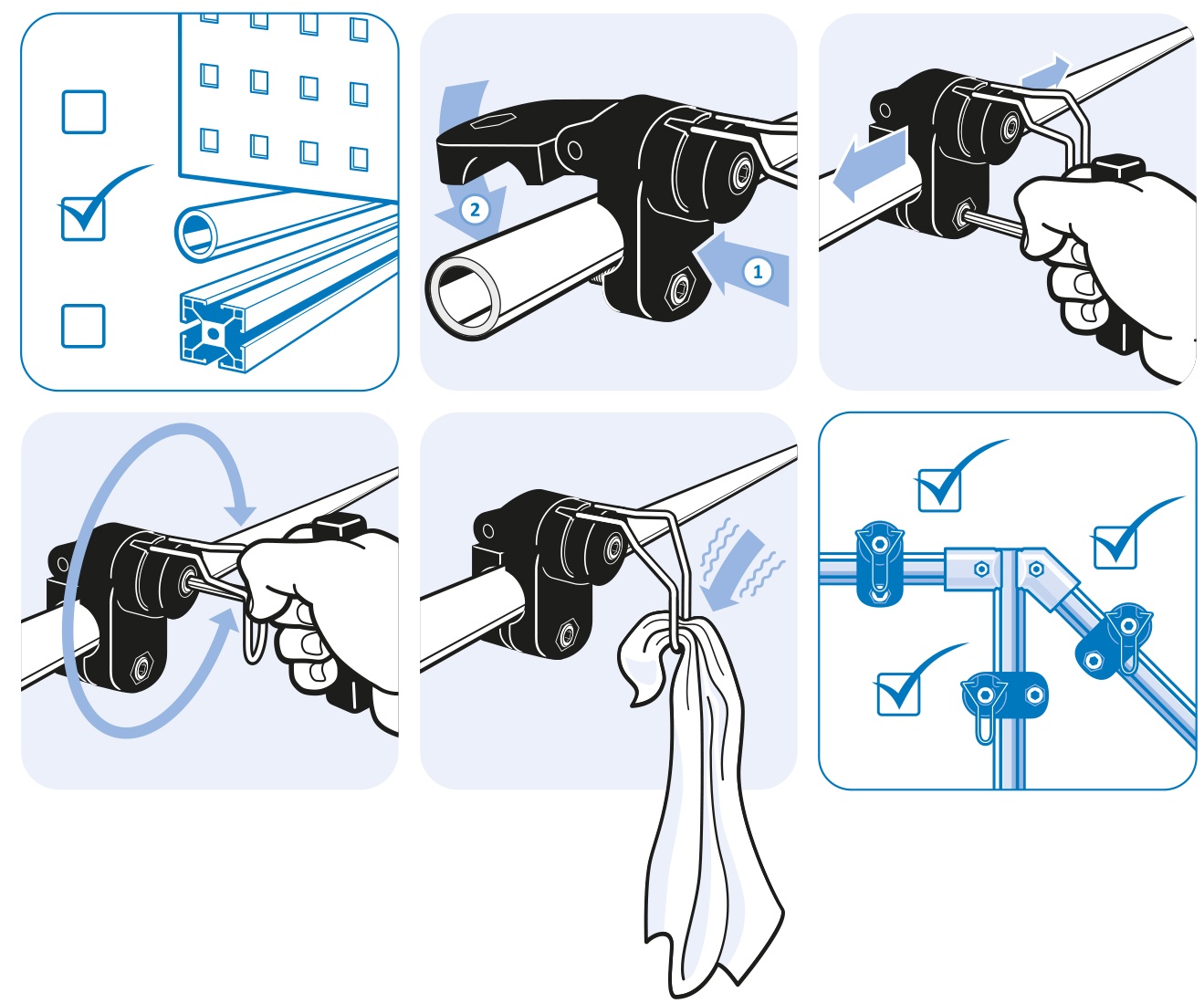 2
1