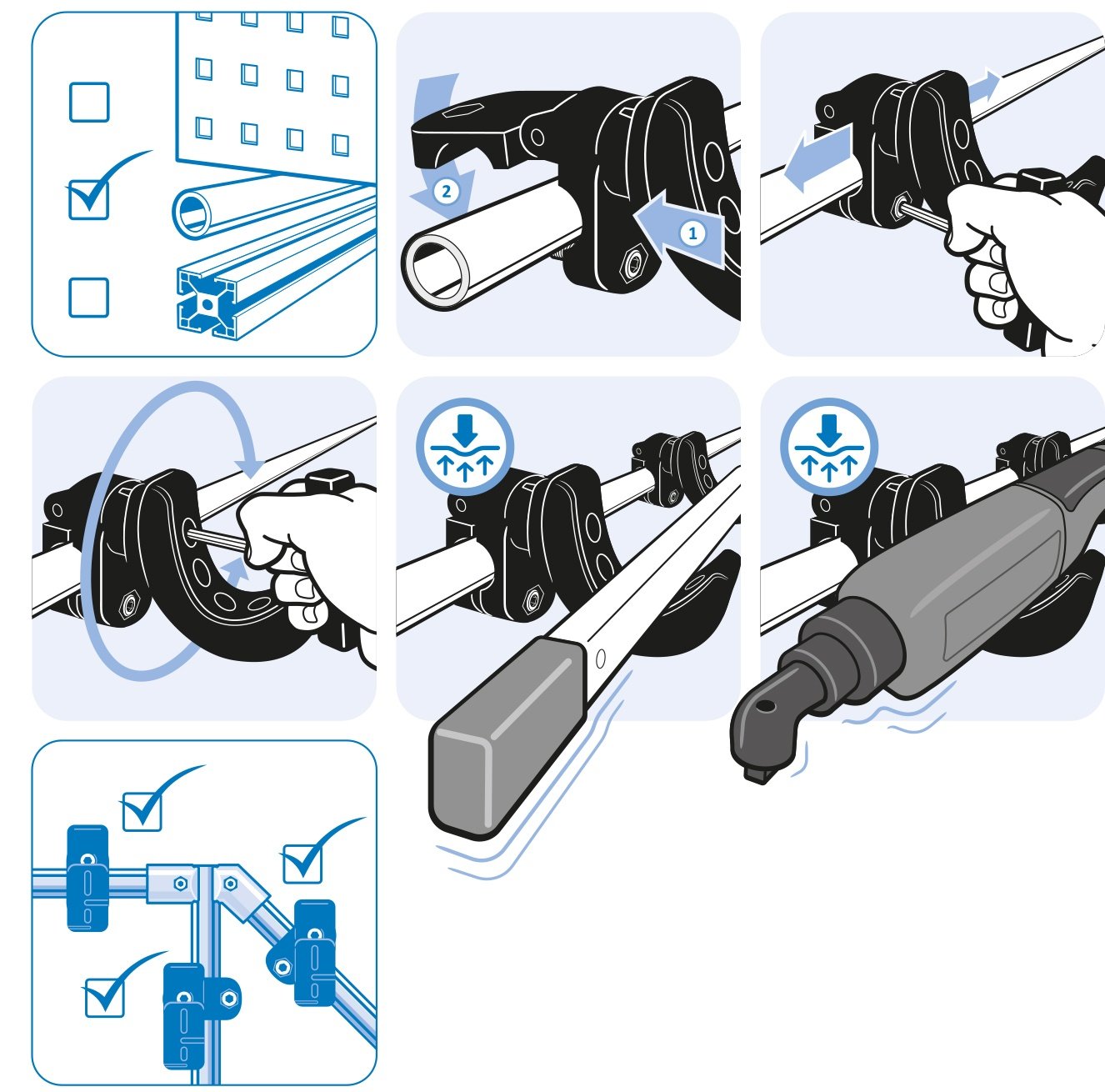 2
1