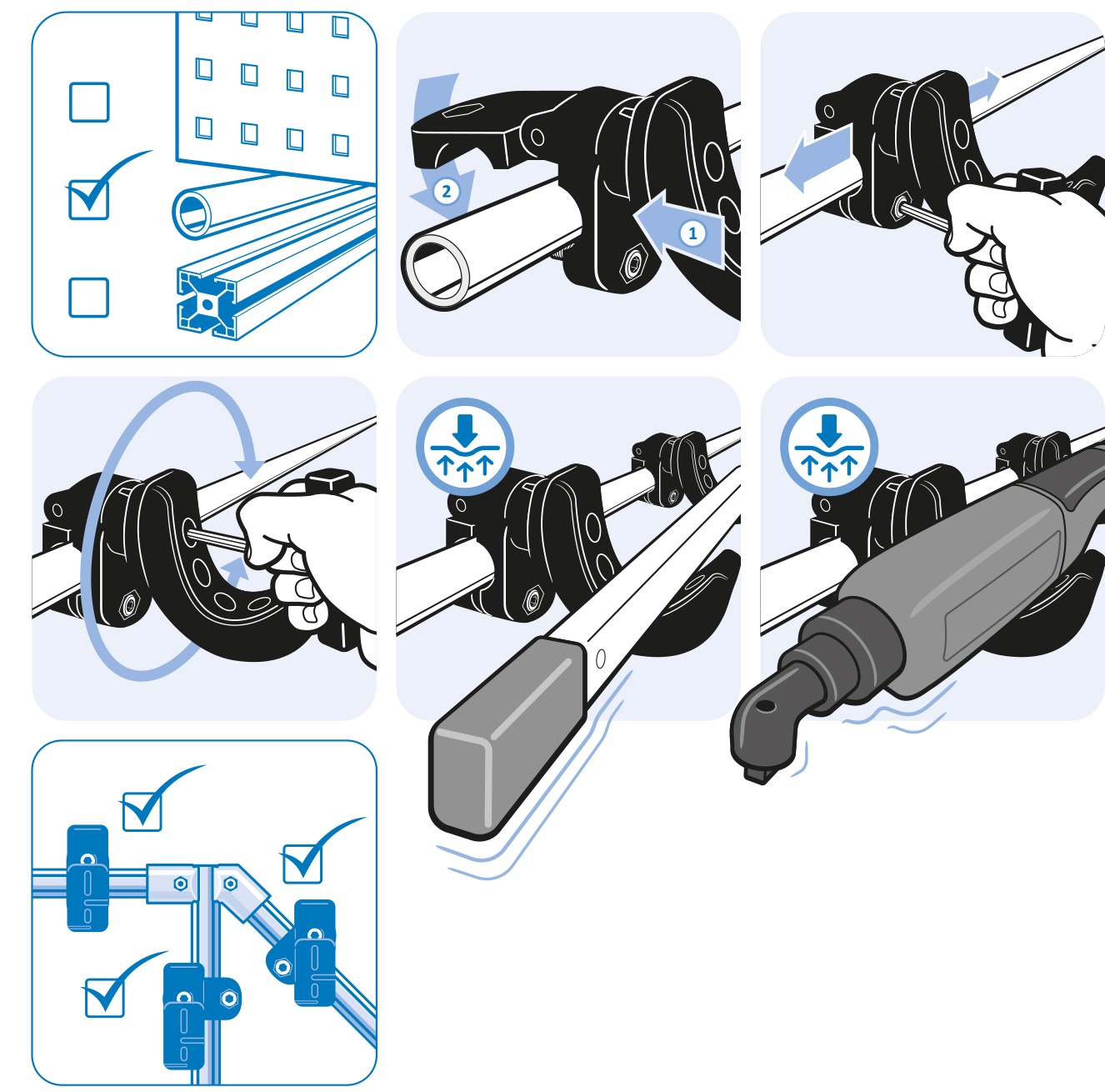 2

1