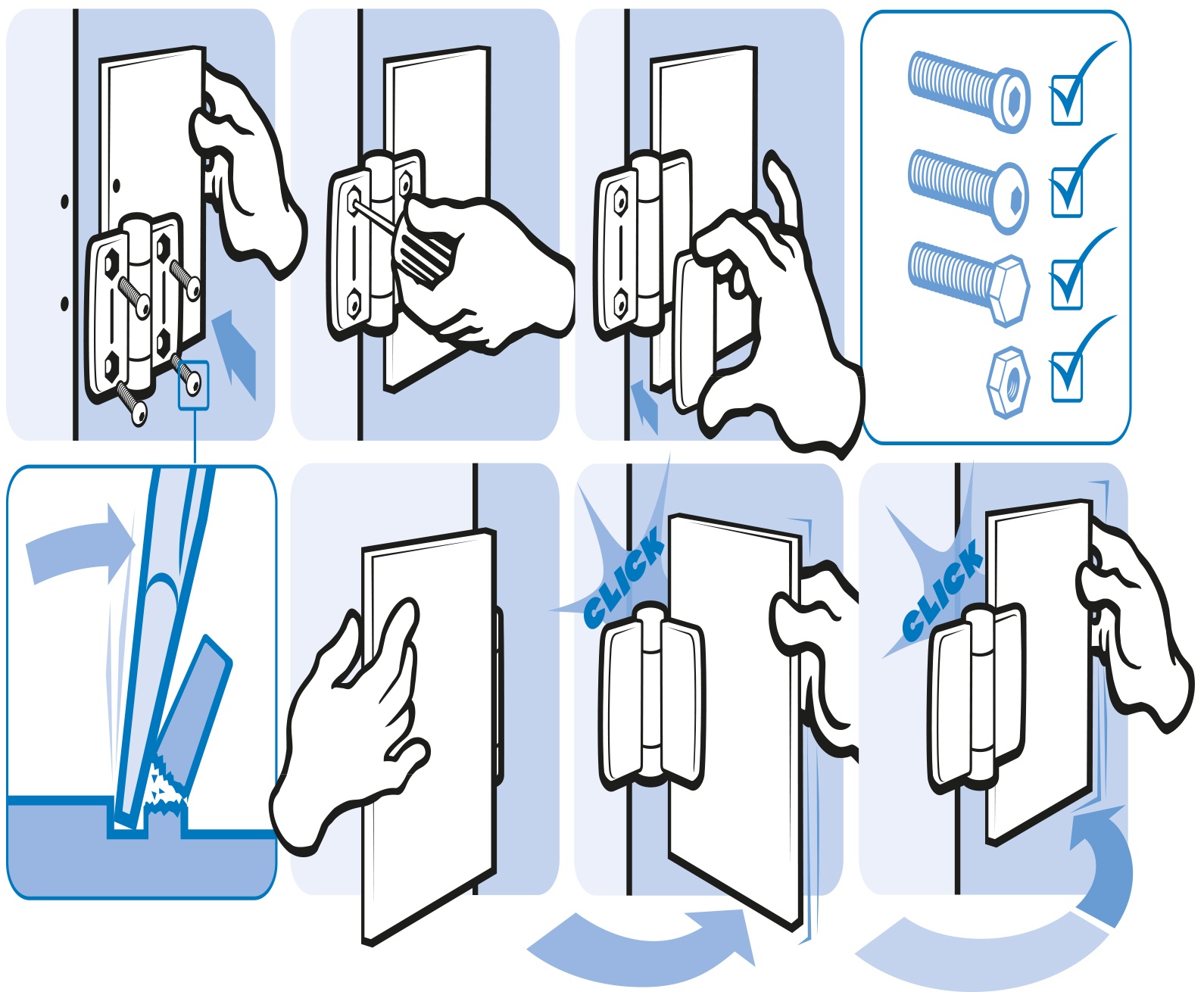 CLICK

CLICK