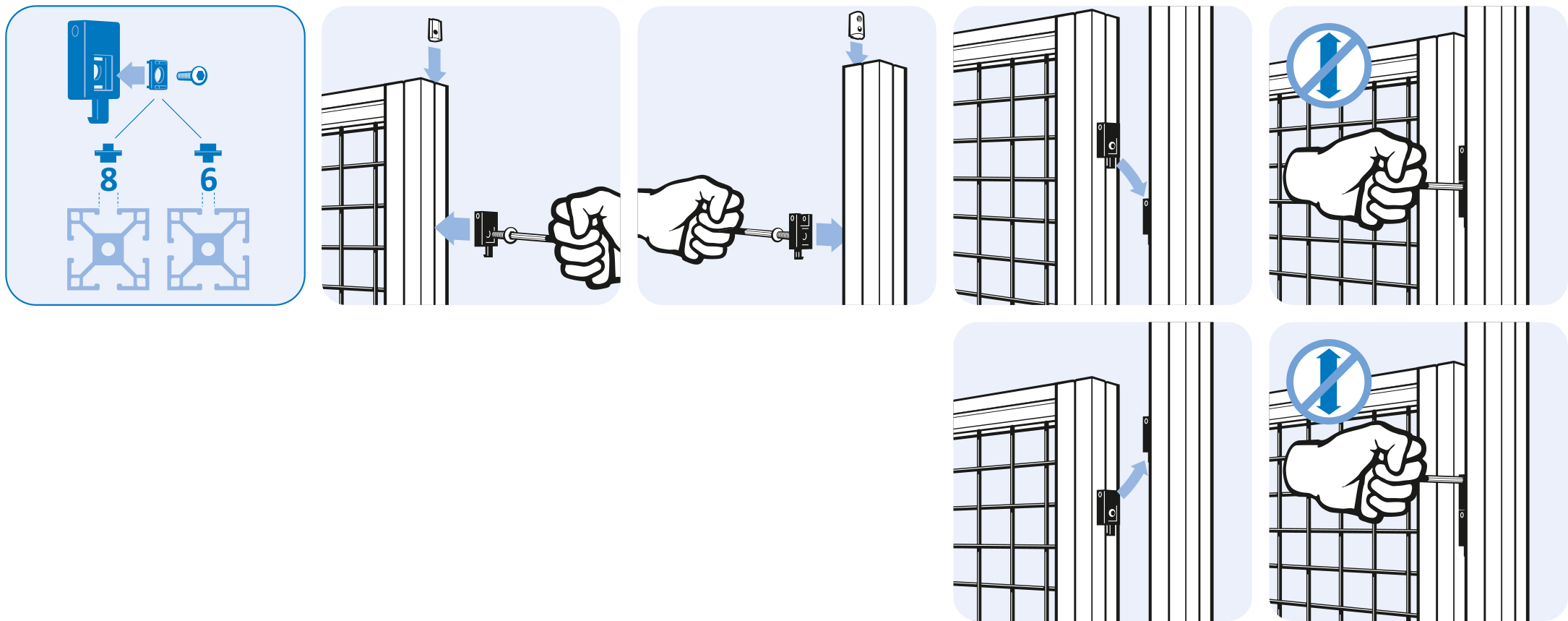 8
6