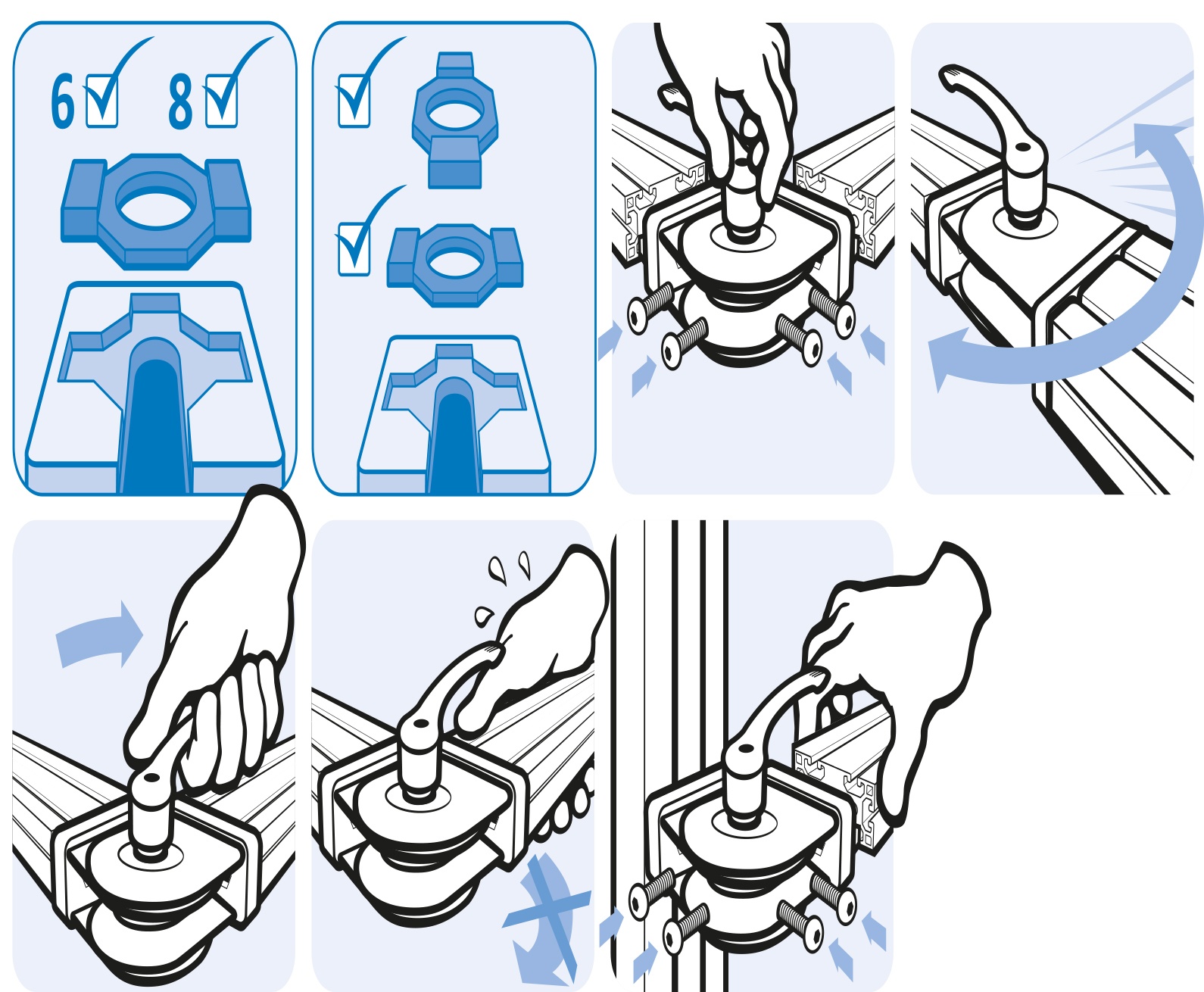 6 8